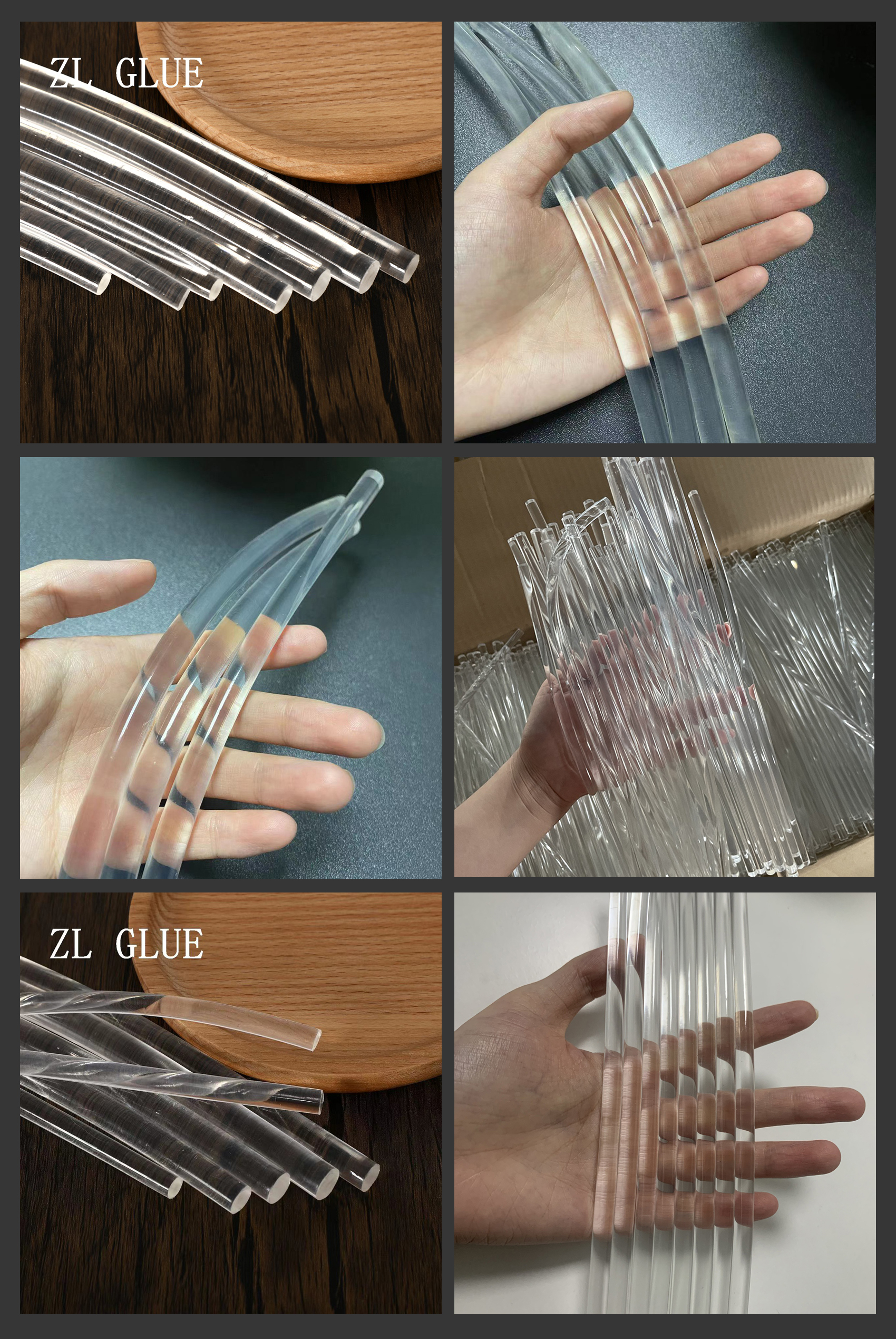 ZL GLUE

ZL GLUE